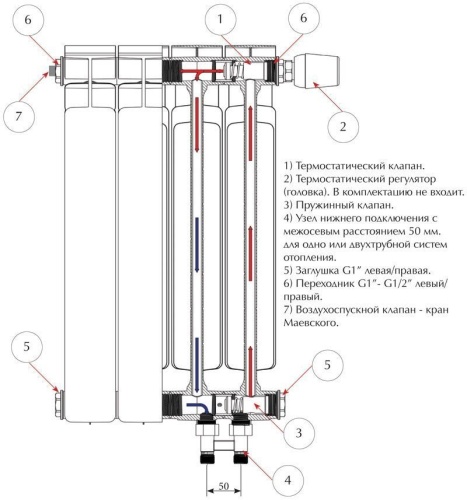 6

1

6

7

2

1) Термостатический клапан.
2) Термостатический регулятор (головка). В комплектацию не входит.
3) Пружинный клапан.
4) Узел нижнего подключения с межосевым расстоянием 50 мм. для одно или двухтрубной систем отопления.
5) Заглушка G1″ левая/правая.
6) Переходник G1″- G1/2″ левый/правый.
7) Воздухоспускной клапан - кран Маевского.

5

5

3

4

50