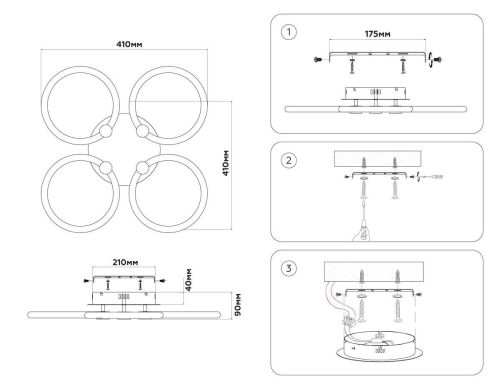 410мм

410мм

210мм

40мм

90мм

1

175мм

2

3