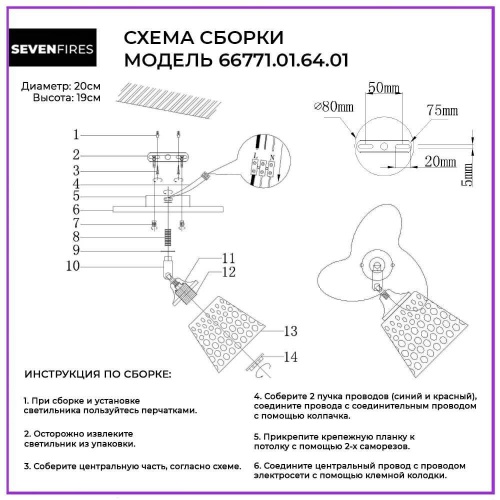 SEVENFIRES

СХЕМА СБОРКИ
МОДЕЛЬ 66771.01.64.01

Диаметр: 20см
Высота: 19см

1
2
3
4
5
6
7
8
9
10
11
12
13
14

L N

50mm
⌀80mm
75mm
20mm
5mm

ИНСТРУКЦИЯ ПО СБОРКЕ:

1. При сборке и установке светильника пользуйтесь перчатками.

2. Осторожно извлеките светильник из упаковки.

3. Соберите центральную часть, согласно схеме.

4. Соберите 2 пучка проводов (синий и красный), соедините провода с соединительным проводом с помощью колпачка.

5. Прикрепите крепежную планку к потолку с помощью 2-х саморезов.

6. Соедините центральный провод с проводом электросети с помощью клемной колодки.