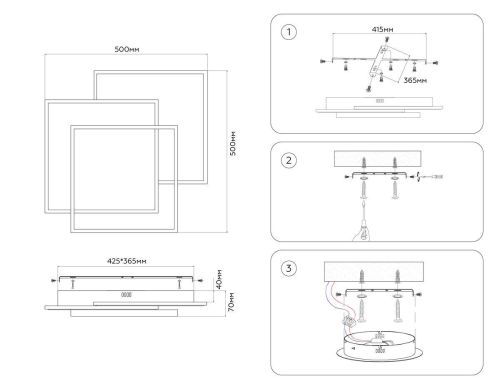 500мм

500мм

425*365мм

40мм

70мм

1

415мм

365мм

2

3