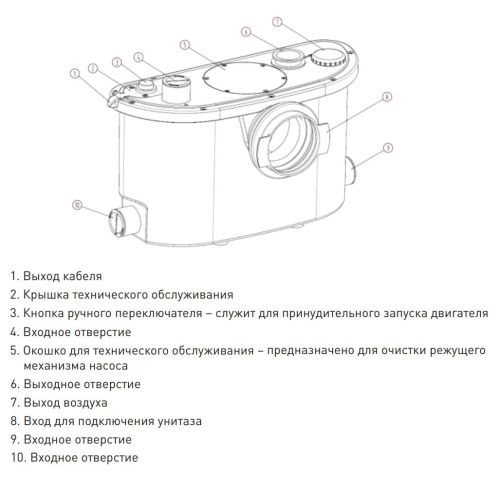 1
2
3
4
5
6
7
8
9
10

1. Выход кабеля
2. Крышка технического обслуживания
3. Кнопка ручного переключателя – служит для принудительного запуска двигателя
4. Входное отверстие
5. Окошко для технического обслуживания – предназначено для очистки режущего механизма насоса
6. Выходное отверстие
7. Выход воздуха
8. Вход для подключения унитаза
9. Входное отверстие
10. Входное отверстие