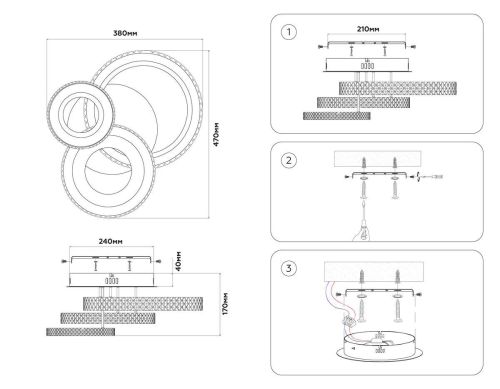 380мм

470мм

240мм

40мм

170мм

1

210мм

2

3