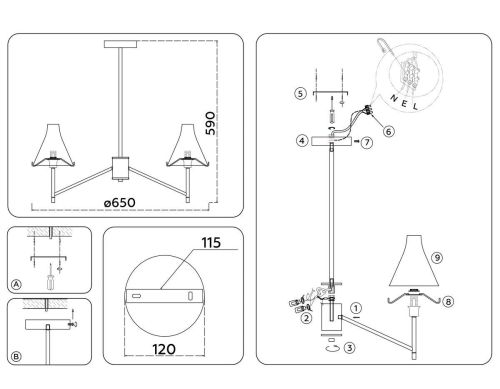 590
ø650
A
B
115
120
5
N E L
6
4
7
9
8
1
2
3