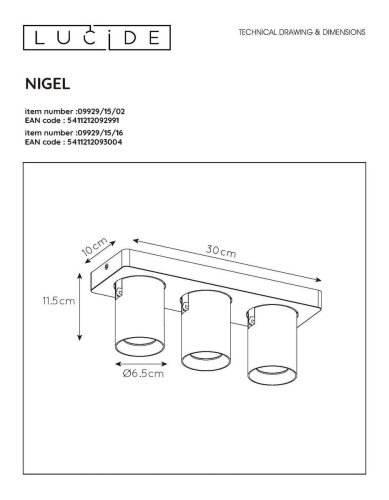 LUCIDE

TECHNICAL DRAWING & DIMENSIONS

NIGEL

item number :09929/15/02
EAN code : 5411212092991
item number :09929/15/16
EAN code : 5411212093004

10cm

30cm

11.5cm

Ø6.5cm