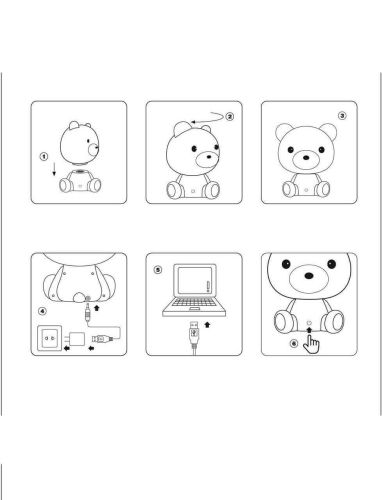 1

2

3

4

5

6