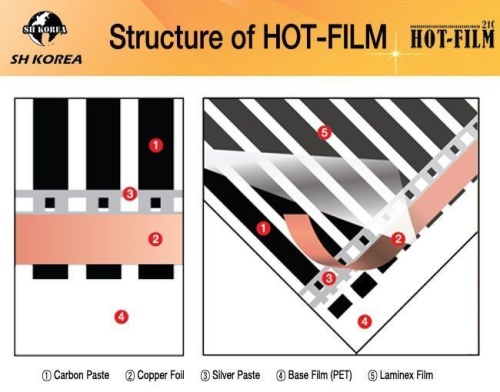 SH KOREA
SH KOREA
Structure of HOT-FILM
21C
HOT-FILM

1
3
2
4

5
1
2
3
4

① Carbon Paste ② Copper Foil ③ Silver Paste ④ Base Film (PET) ⑤ Laminex Film