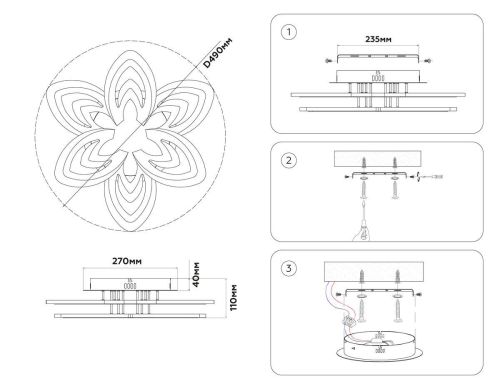 D490мм

270мм

40мм

110мм

1

235мм

2

3