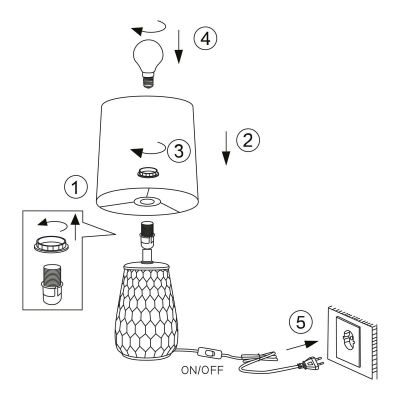 4

2

3

1

5

ON/OFF