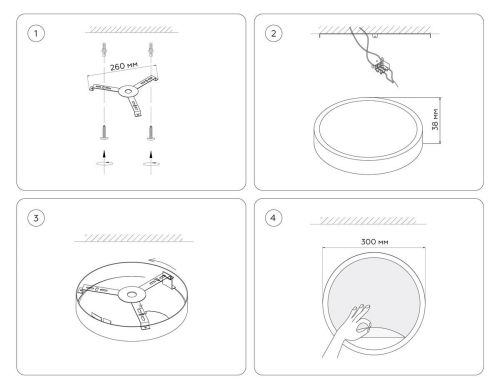 1

260 мм

2

38 мм

3

4

300 мм