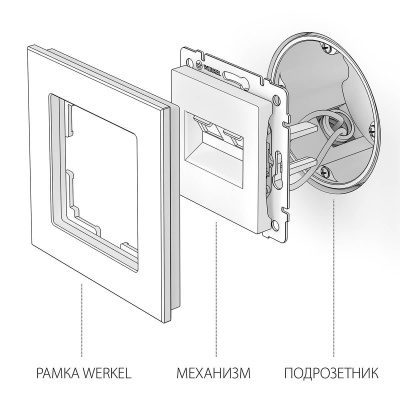 РАМКА WERKEL

МЕХАНИЗМ

ПОДРОЗЕТНИК