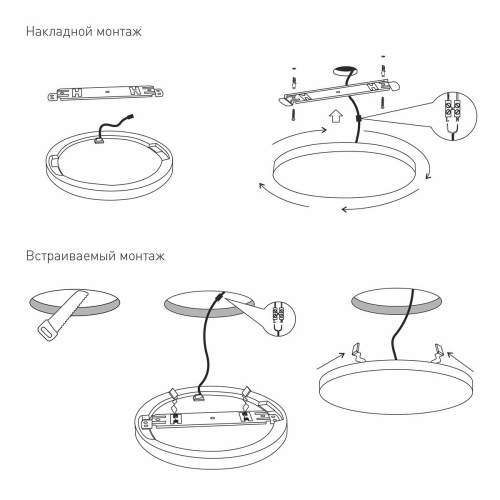 Накладной монтаж

Встраиваемый монтаж