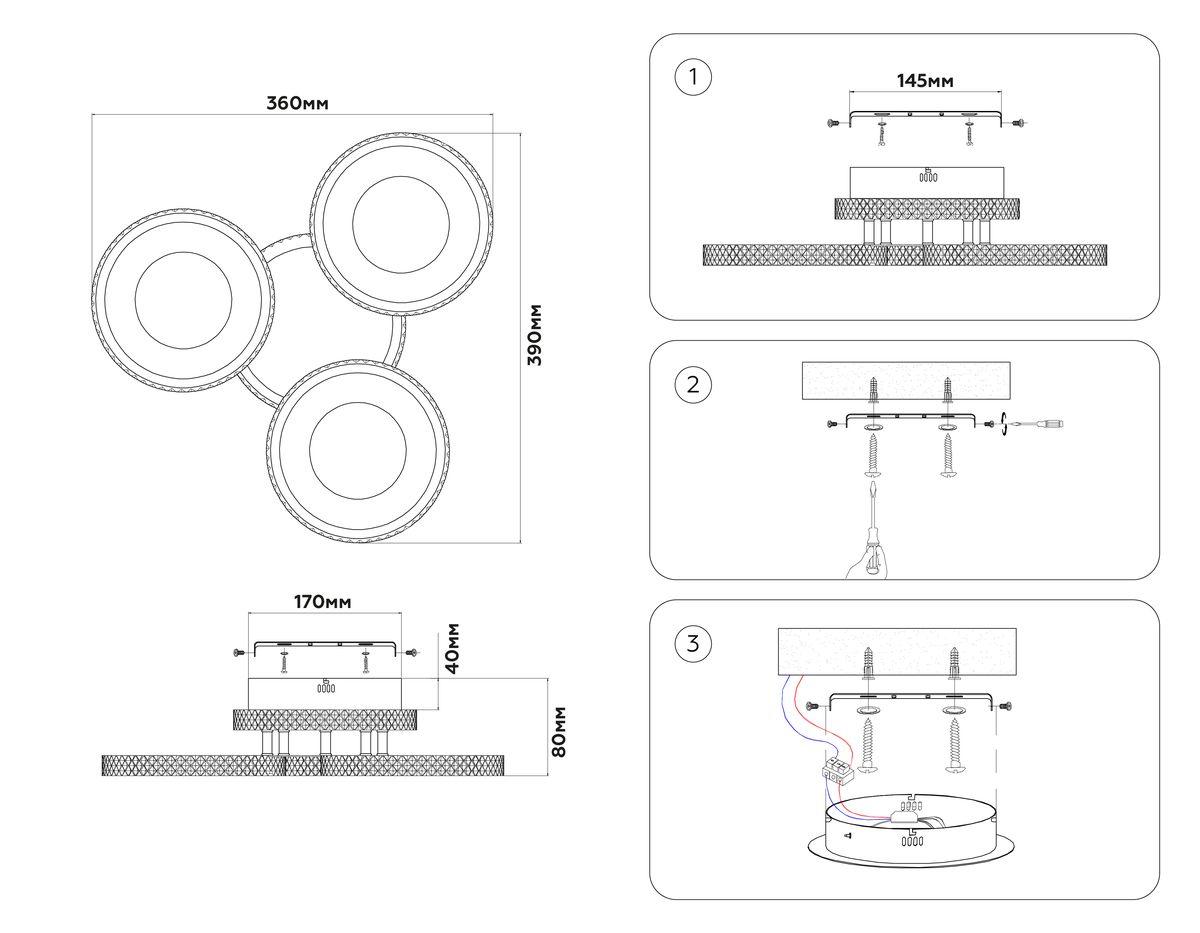 360мм

390мм

170мм

40мм

80мм

1

145мм

2

3