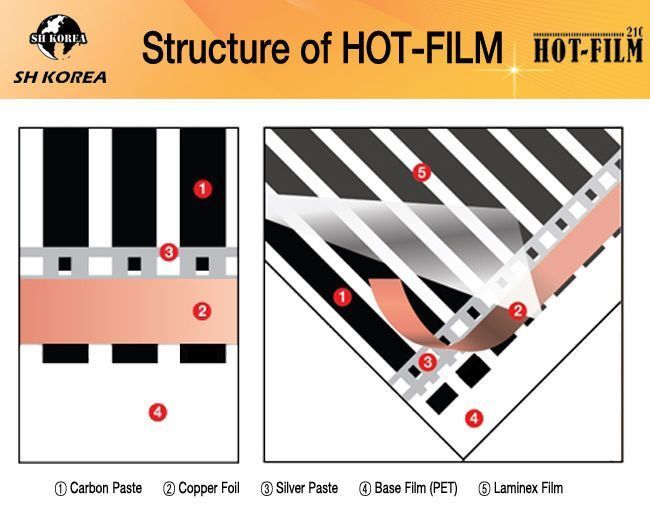 SH KOREA
SH KOREA
Structure of HOT-FILM
21C
HOT-FILM

1
3
2
4

5
1
2
3
4

① Carbon Paste ② Copper Foil ③ Silver Paste ④ Base Film (PET) ⑤ Laminex Film