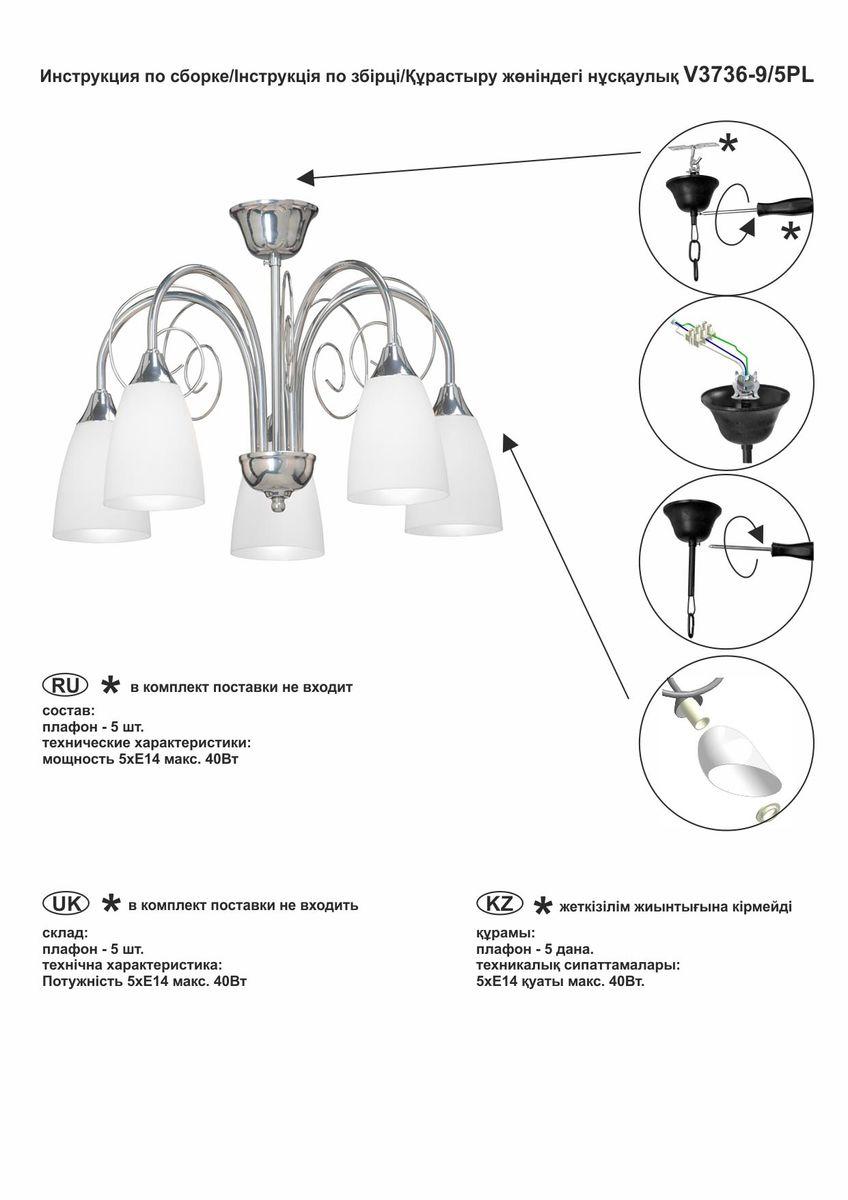 Инструкция по сборке/Інструкція по збірці/Құрастыру жөніндегі нұсқаулық V3736-9/5PL

*

*

RU * в комплект поставки не входит

состав:
плафон - 5 шт.
технические характеристики:
мощность 5хЕ14 макс. 40Вт

UK * в комплект поставки не входить

склад:
плафон - 5 шт.
технічна характеристика:
Потужність 5хЕ14 макс. 40Вт

KZ * жеткізілім жиынтығына кірмейді

құрамы:
плафон - 5 дана.
техникалық сипаттамалары:
5хЕ14 қуаты макс. 40Вт.