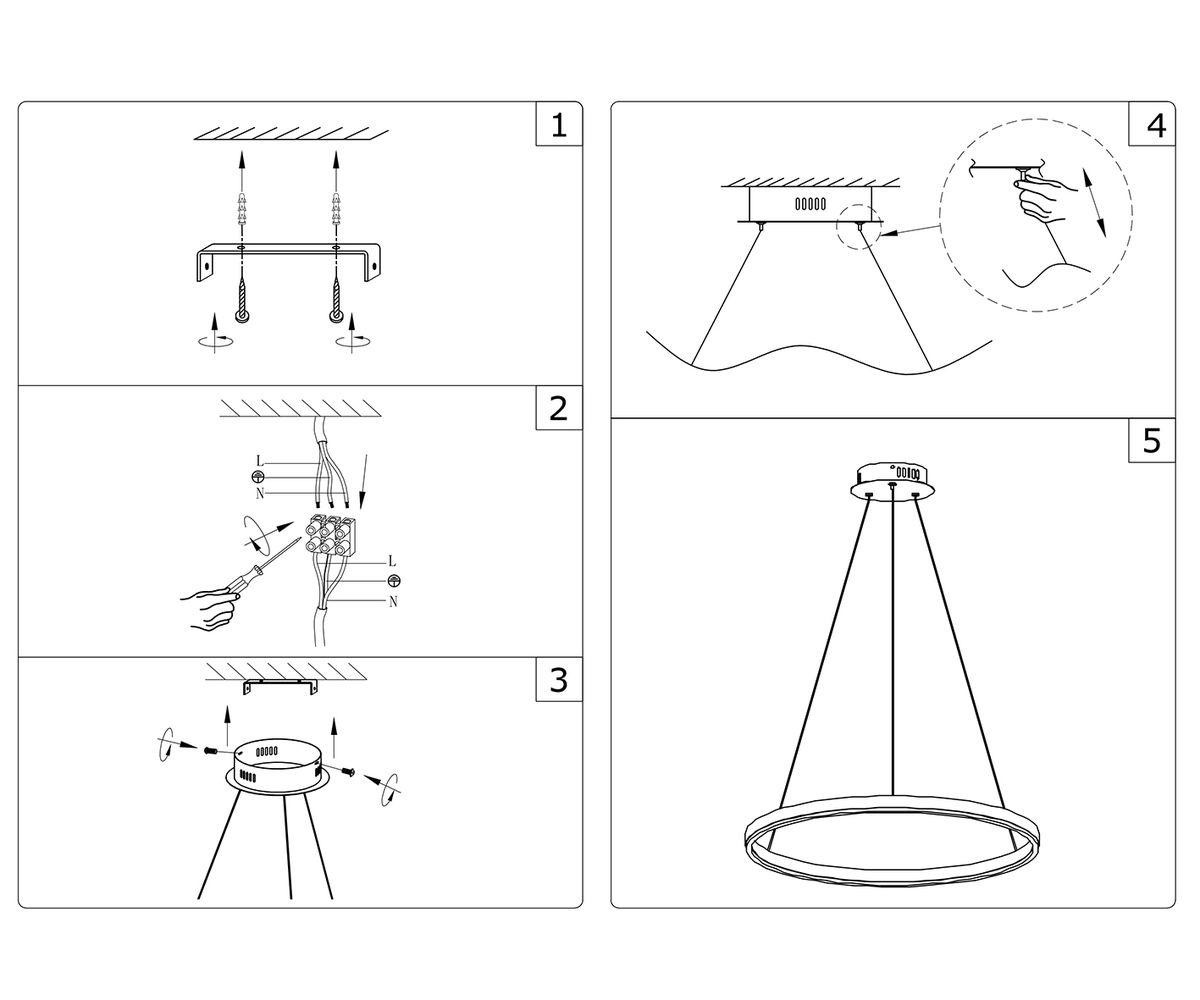 1

2

L

N

L

N

3

4

5