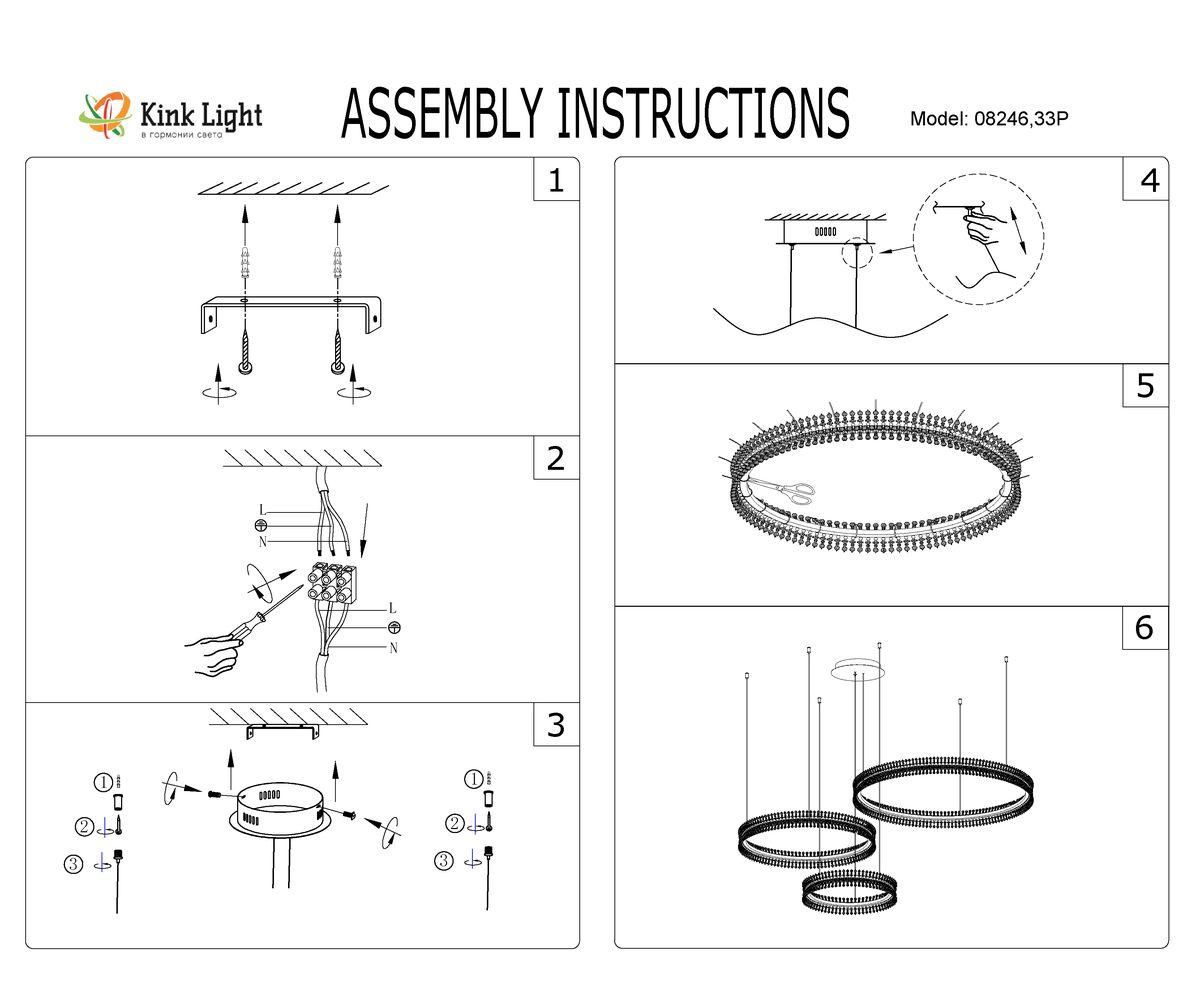 Kink Light
в гармонии света

ASSEMBLY INSTRUCTIONS

Model: 08246,33P

1

2

L
N

L
N

3

①
②
③

①
②
③

4

5

6